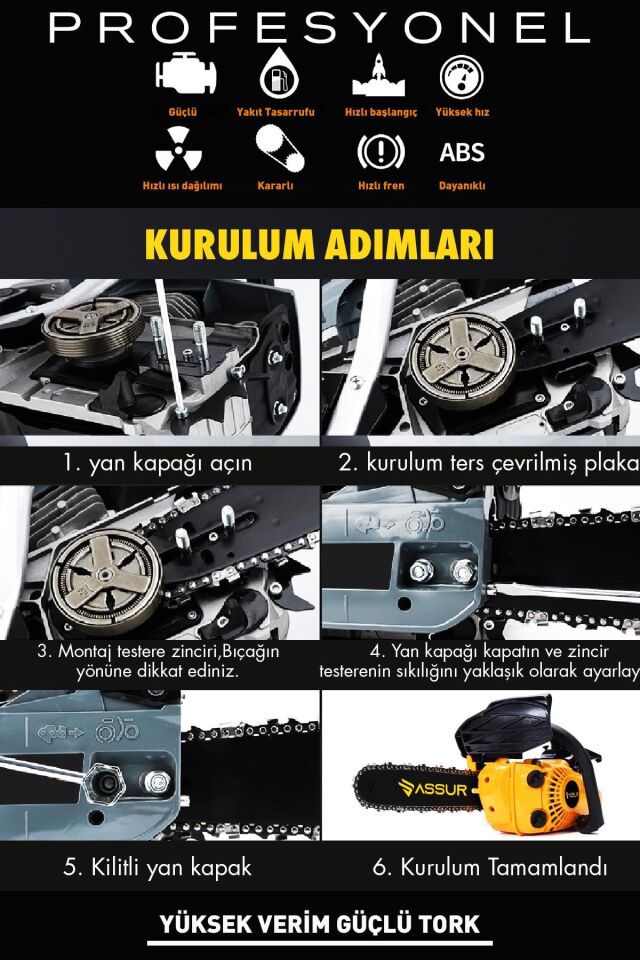 PROFESYONEL

Güçlü
Yakıt Tasarrufu
Hızlı başlangıç
Yüksek hız

Hızlı ısı dağılımı
Kararlı
Hızlı fren
ABS
Dayanıklı

KURULUM ADIMLARI

1. yan kapağı açın

2. kurulum ters çevrilmiş plaka

3. Montaj testere zinciri,Bıçağın yönüne dikkat ediniz.

4. Yan kapağı kapatın ve zincir testerenin sıkılığını yaklaşık olarak ayarlay

5. Kilitli yan kapak

ASSUR

6. Kurulum Tamamlandı

YÜKSEK VERİM GÜÇLÜ TORK