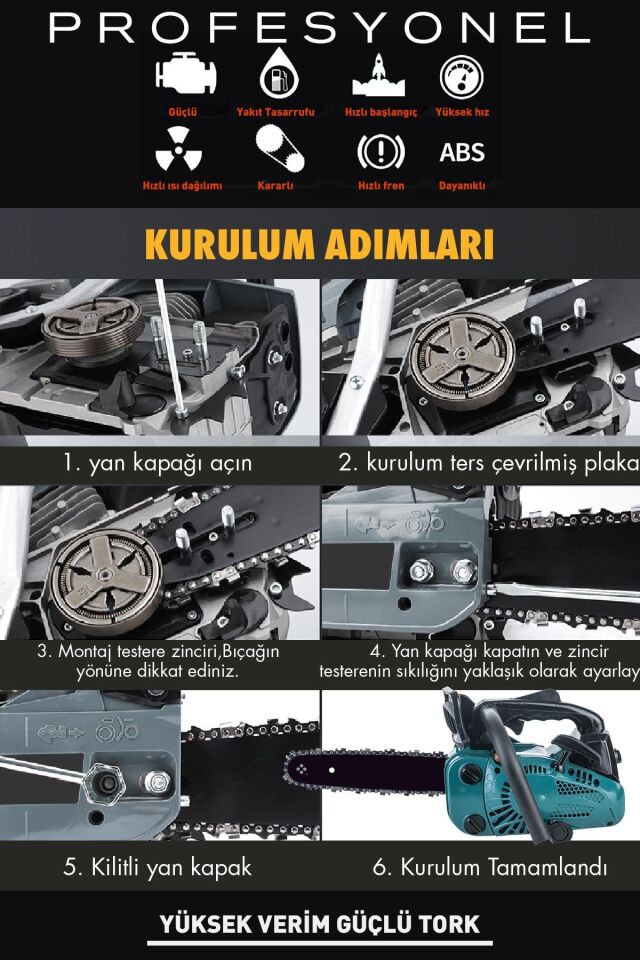 PROFESYONEL

Güçlü
Yakıt Tasarrufu
Hızlı başlangıç
Yüksek hız

Hızlı ısı dağılımı
Kararlı
Hızlı fren
ABS
Dayanıklı

KURULUM ADIMLARI

1. yan kapağı açın

2. kurulum ters çevrilmiş plaka

3. Montaj testere zinciri,Bıçağın yönüne dikkat ediniz.

4. Yan kapağı kapatın ve zincir testerenin sıkılığını yaklaşık olarak ayarlay

5. Kilitli yan kapak

6. Kurulum Tamamlandı

YÜKSEK VERİM GÜÇLÜ TORK