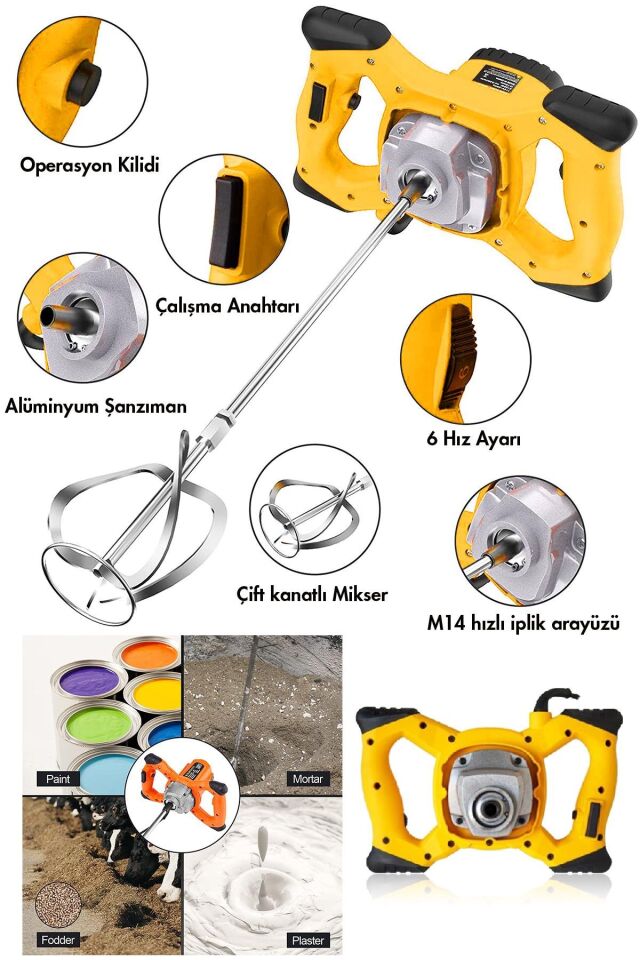 Operasyon Kilidi

Çalışma Anahtarı

Alüminyum Şanzıman

6 Hız Ayarı

Çift kanatlı Mikser

M14 hızlı iplik arayüzü

Paint

Mortar

Fodder

Plaster