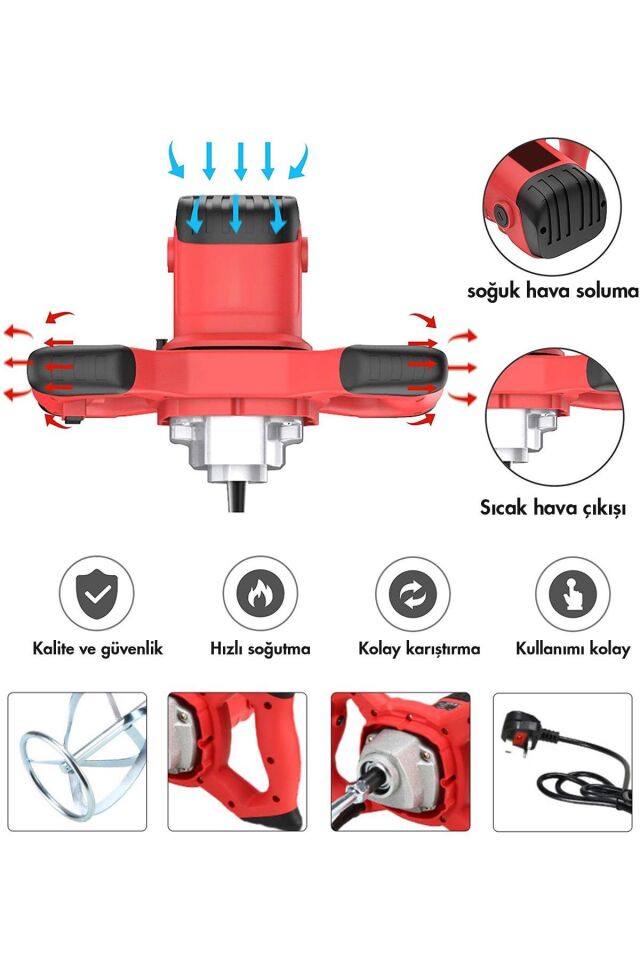 soğuk hava soluma

Sıcak hava çıkışı

Kalite ve güvenlik

Hızlı soğutma

Kolay karıştırma

Kullanımı kolay