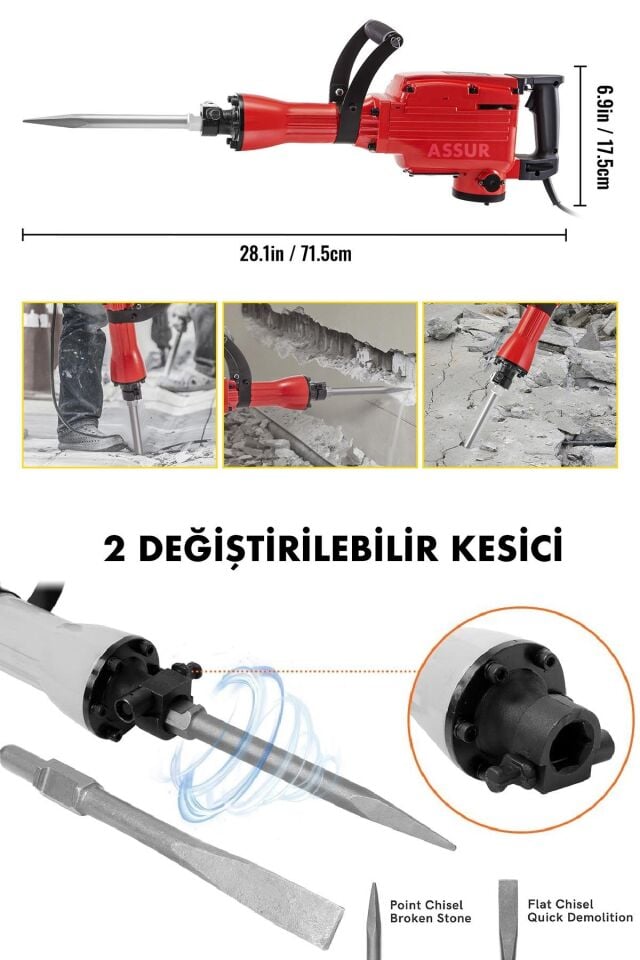 ASSUR

6.9in / 17.5cm

28.1in / 71.5cm

2 DEĞİŞTİRİLEBİLİR KESİCİ

Point Chisel
Broken Stone

Flat Chisel
Quick Demolition